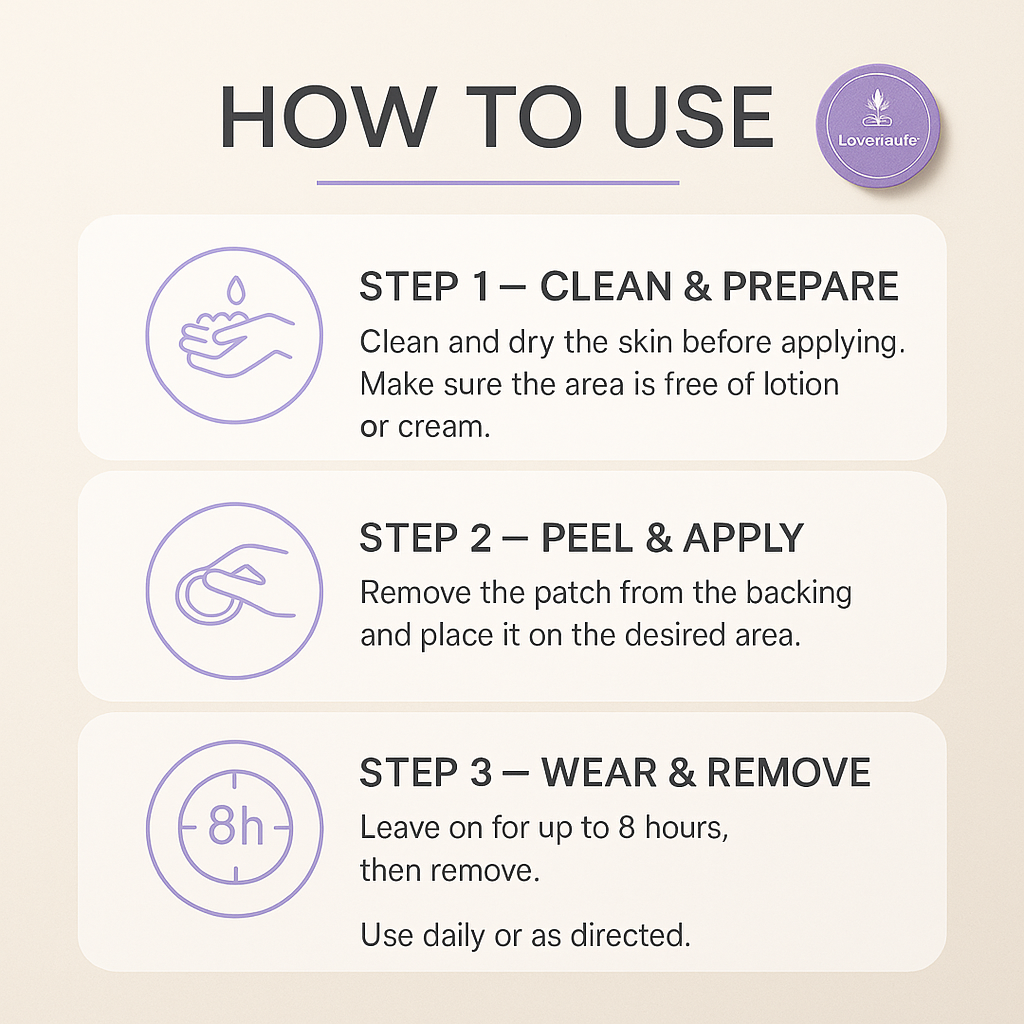 HOW TO USE

Loveriaufe

STEP 1 — CLEAN & PREPARE
Clean and dry the skin before applying. Make sure the area is free of lotion or cream.

STEP 2 — PEEL & APPLY
Remove the patch from the backing and place it on the desired area.

8h

STEP 3 — WEAR & REMOVE
Leave on for up to 8 hours, then remove.

Use daily or as directed.